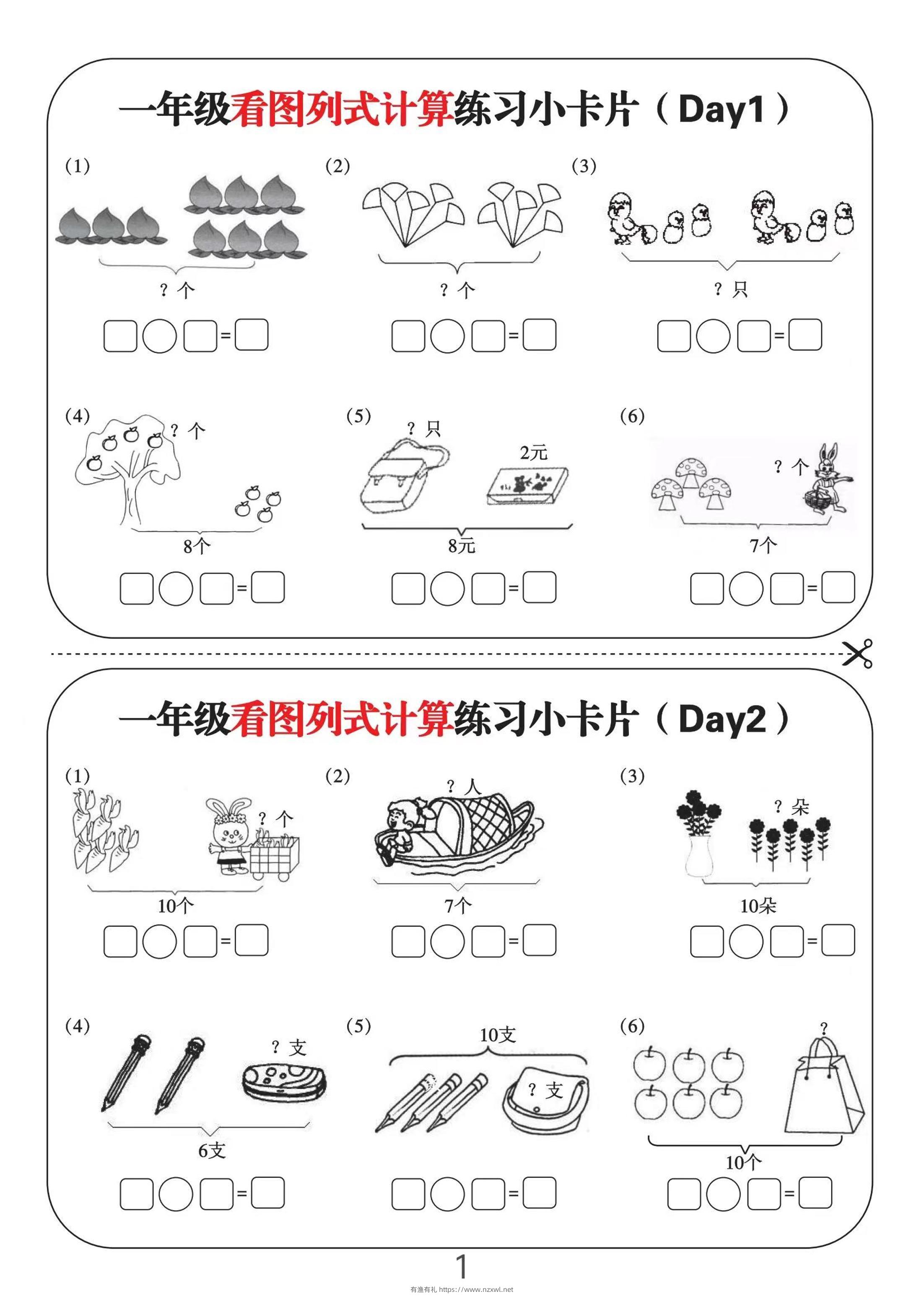 一年级看图列式计算练习小卡片（Day1）

(1)
？个
□○□=□

(2)
？个
□○□=□

(3)
？只
□○□=□

(4)
？个
8个
□○□=□

(5)
？只
2元
8元
□○□=□

(6)
？个
7个
□○□=□

一年级看图列式计算练习小卡片（Day2）

(1)
？个
10个
□○□=□

(2)
？人
7个
□○□=□

(3)
？朵
10朵
□○□=□

(4)
？支
6支
□○□=□

(5)
10支
？支
□○□=□

(6)
？
10个
□○□=□

1

有渔有礼 https://www.nzxwl.net