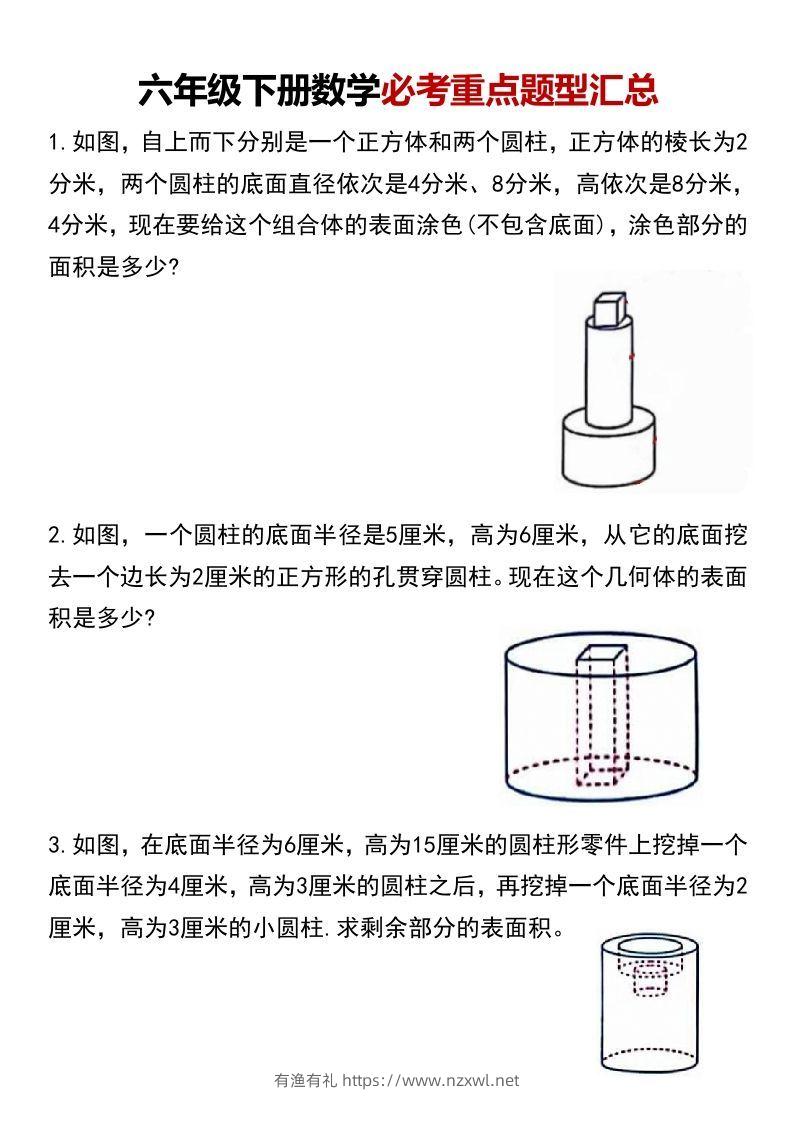 六年级下册数学必考重点题型汇总

1.如图，自上而下分别是一个正方体和两个圆柱，正方体的棱长为2分米，两个圆柱的底面直径依次是4分米、8分米，高依次是8分米，4分米，现在要给这个组合体的表面涂色(不包含底面)，涂色部分的面积是多少?

2.如图，一个圆柱的底面半径是5厘米，高为6厘米，从它的底面挖去一个边长为2厘米的正方形的孔贯穿圆柱。现在这个几何体的表面积是多少?

3.如图，在底面半径为6厘米，高为15厘米的圆柱形零件上挖掉一个底面半径为4厘米，高为3厘米的圆柱之后，再挖掉一个底面半径为2厘米，高为3厘米的小圆柱.求剩余部分的表面积。

有渔有礼 https://www.nzxwl.net