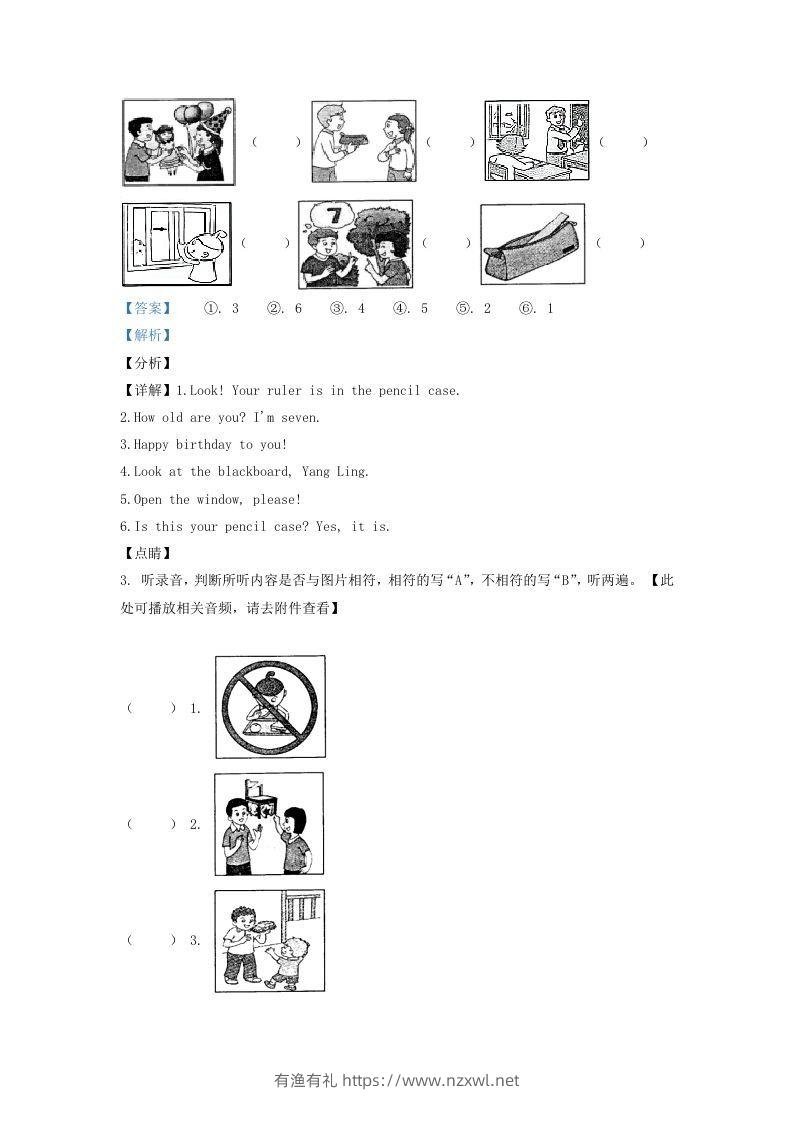 (　　) (　　) (　　)

(　　) 7 (　　) (　　)

【答案】　①. 3　②. 6　③. 4　④. 5　⑤. 2　⑥. 1

【解析】

【分析】

【详解】1.Look! Your ruler is in the pencil case.

2.How old are you? I'm seven.

3.Happy birthday to you!

4.Look at the blackboard, Yang Ling.

5.Open the window, please!

6.Is this your pencil case? Yes, it is.

【点睛】

3. 听录音，判断所听内容是否与图片相符，相符的写“A”，不相符的写“B”，听两遍。【此处可播放相关音频，请去附件查看】

(　　) 1.

(　　) 2.

(　　) 3.

有渔有礼 https://www.nzxwl.net